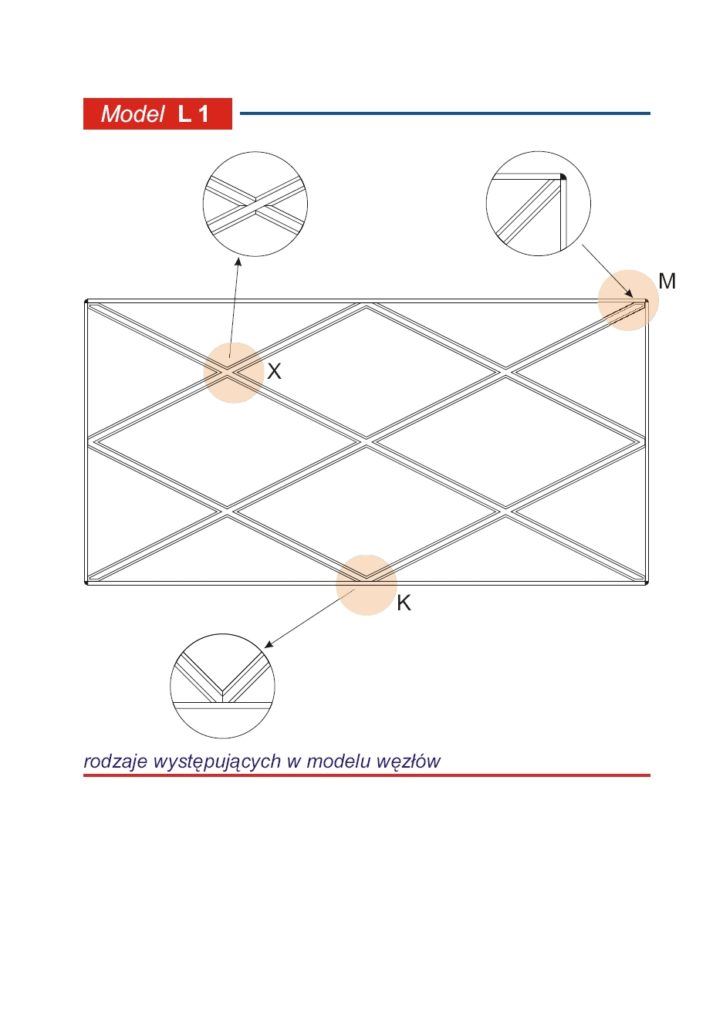 Model L 1

M

X

K

rodzaje występujących w modelu węzłów