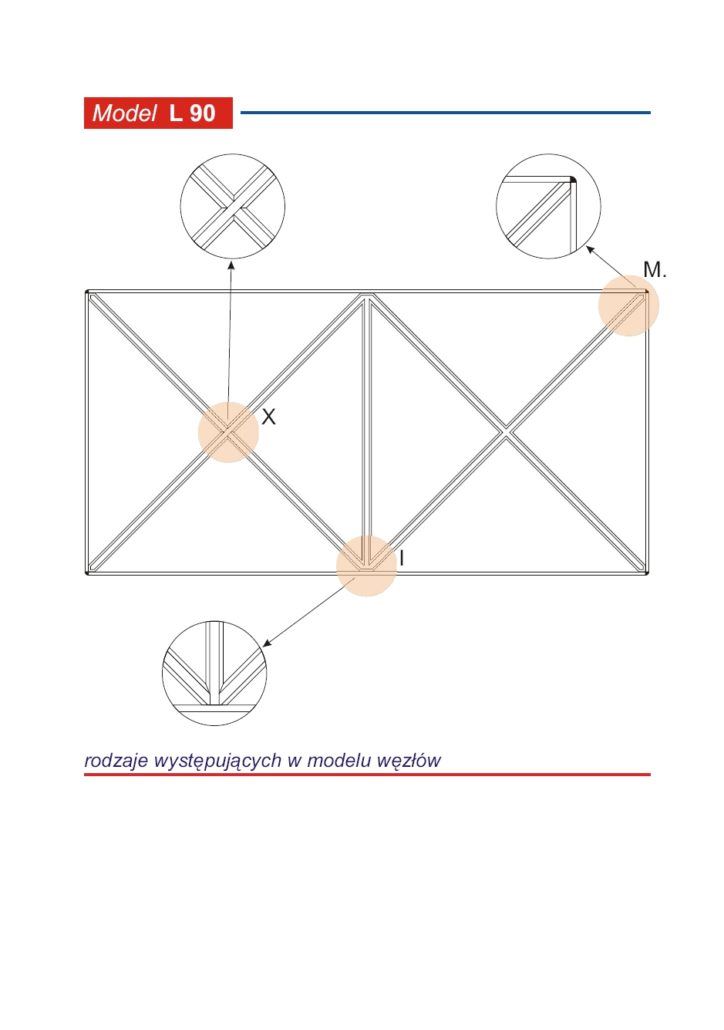 Model L 90

M.

X

I

rodzaje występujących w modelu węzłów