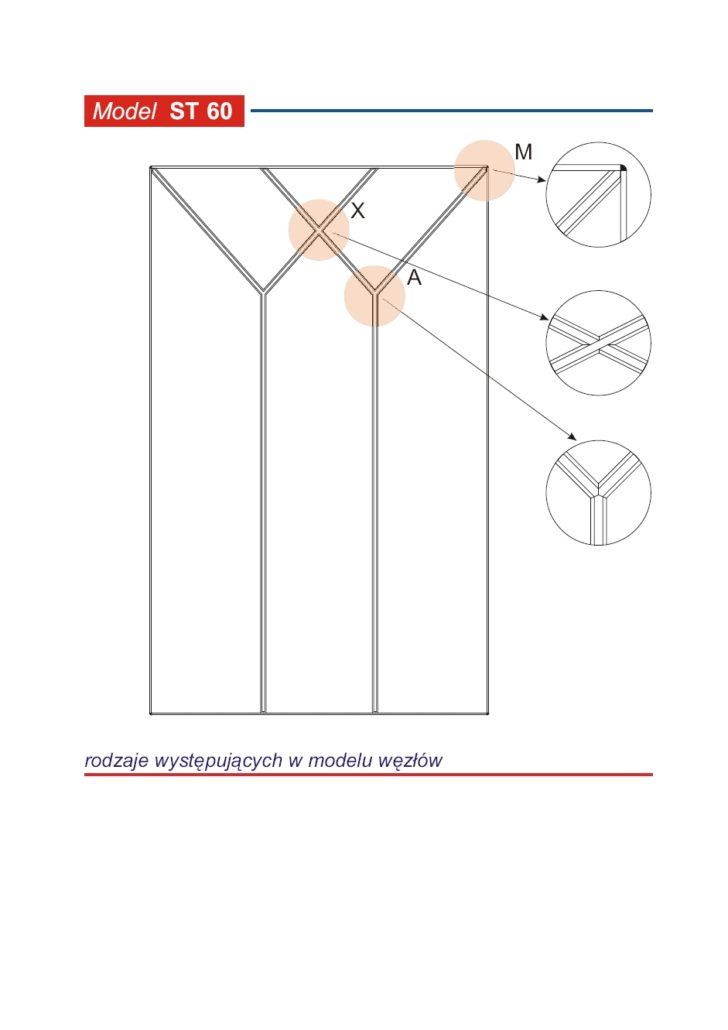 Model ST 60

M

X

A

rodzaje występujących w modelu węzłów