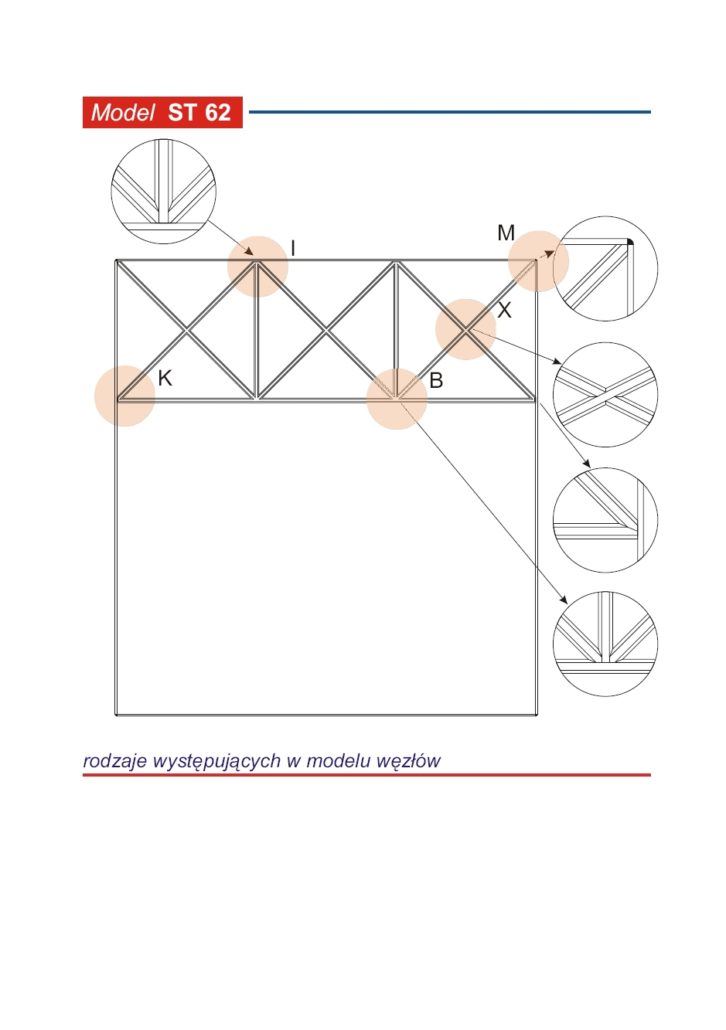 Model ST 62

I

M

X

K

B

rodzaje występujących w modelu węzłów