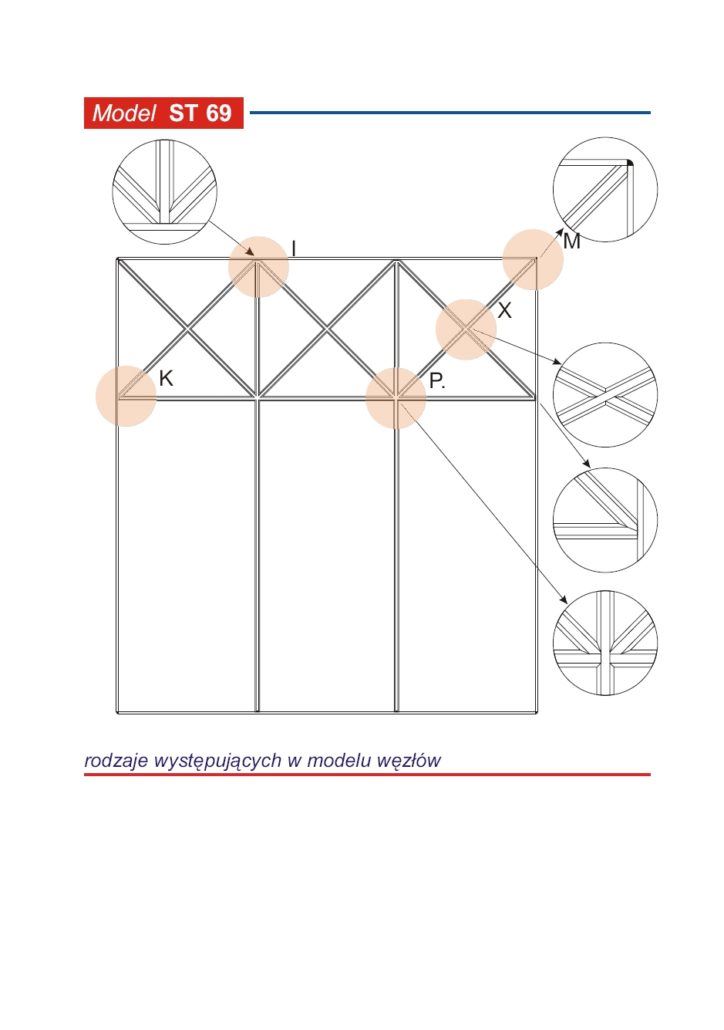 Model ST 69

I

M

X

K

P.

rodzaje występujących w modelu węzłów